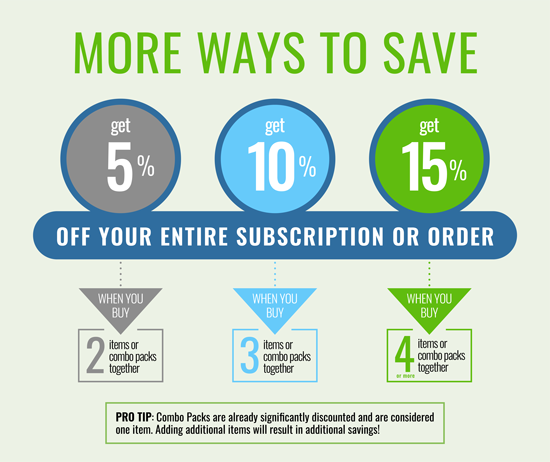 MORE WAYS TO SAVE

get 5%

get 10%

get 15%

OFF YOUR ENTIRE SUBSCRIPTION OR ORDER

WHEN YOU BUY

2 items or combo packs together

WHEN YOU BUY

3 items or combo packs together

WHEN YOU BUY

4 or more items or combo packs together

PRO TIP: Combo Packs are already significantly discounted and are considered one item. Adding additional items will result in additional savings!